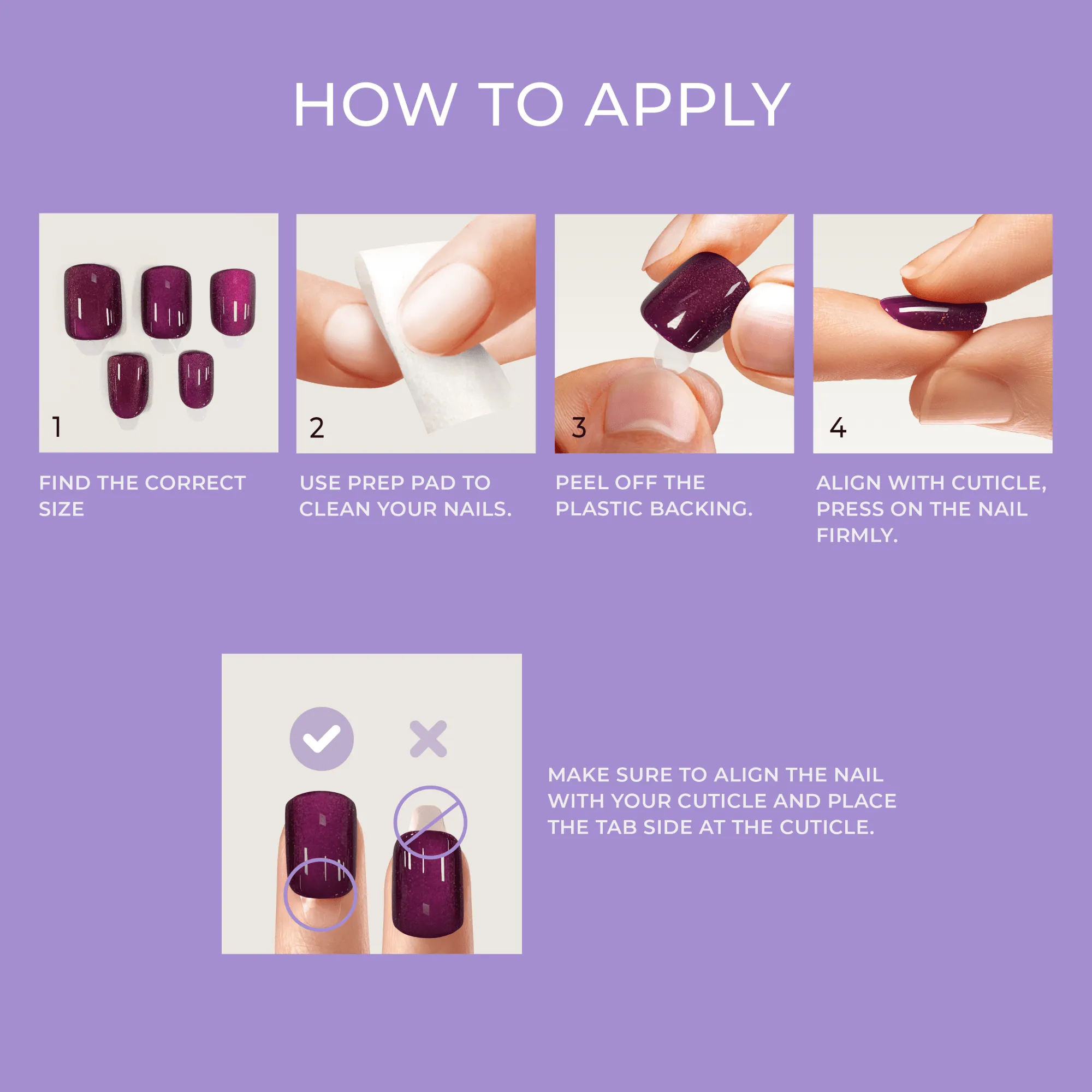 HOW TO APPLY

1

FIND THE CORRECT SIZE

2

USE PREP PAD TO CLEAN YOUR NAILS.

3

PEEL OFF THE PLASTIC BACKING.

4

ALIGN WITH CUTICLE, PRESS ON THE NAIL FIRMLY.

MAKE SURE TO ALIGN THE NAIL WITH YOUR CUTICLE AND PLACE THE TAB SIDE AT THE CUTICLE.